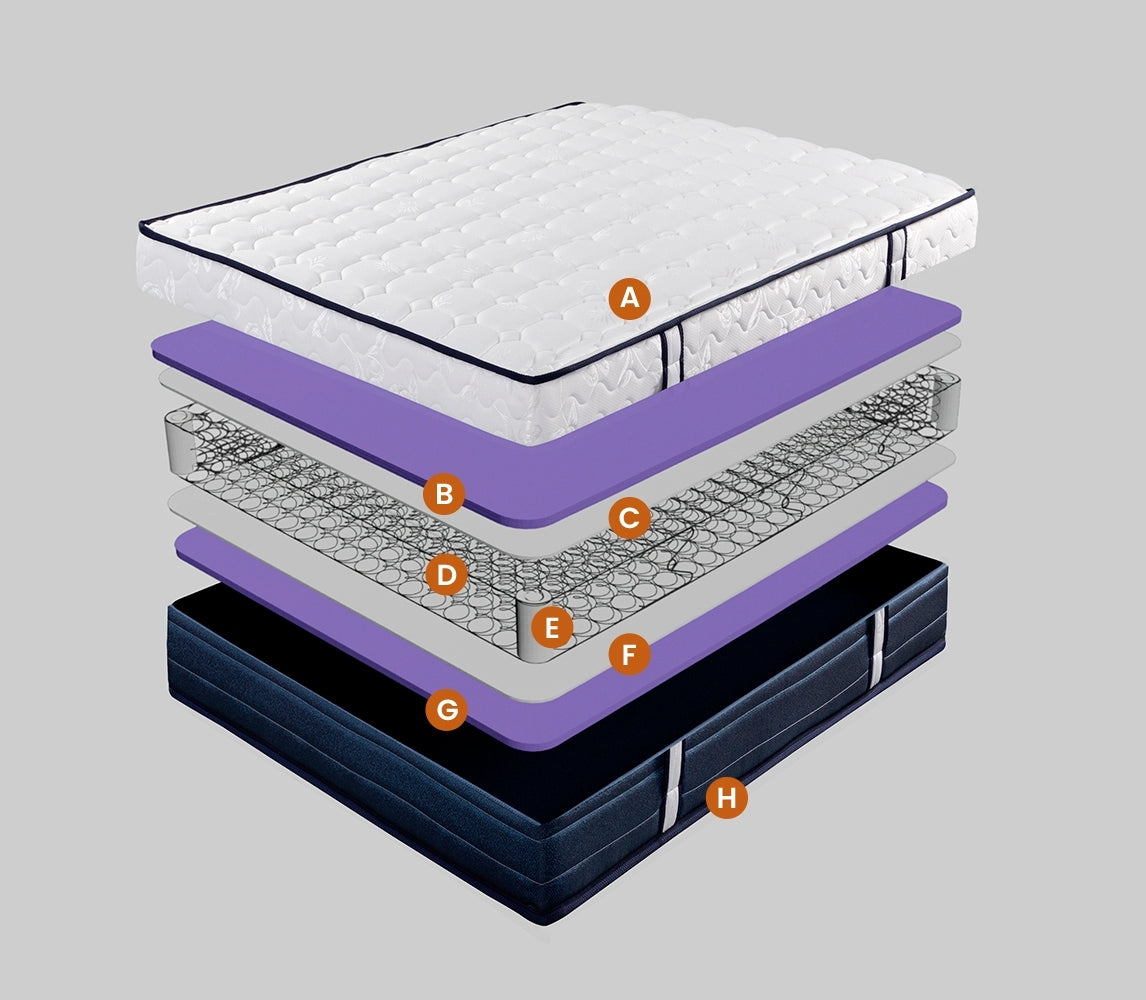 A
B
C
D
E
F
G
H